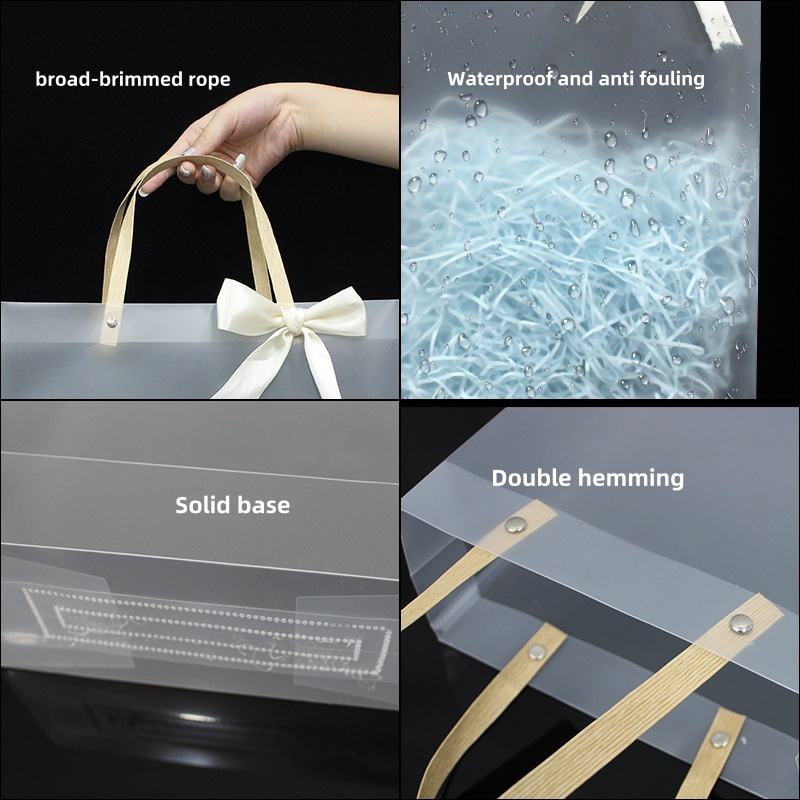 broad-brimmed rope

Waterproof and anti fouling

Solid base

Double hemming